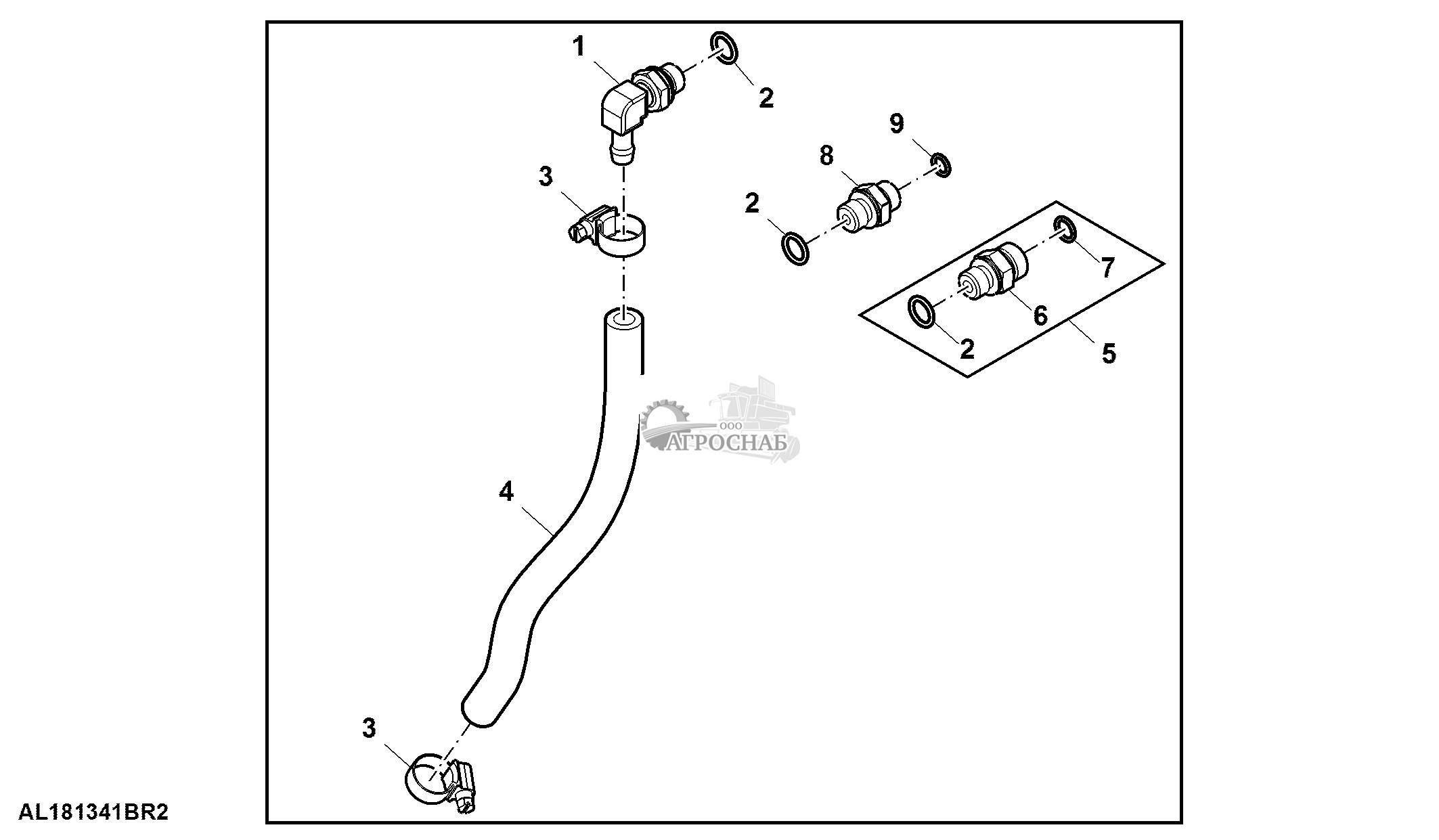 1
2
9
8
3
2
7
6
2
5
ООО
АГРОСНАБ
4
3
AL181341BR2